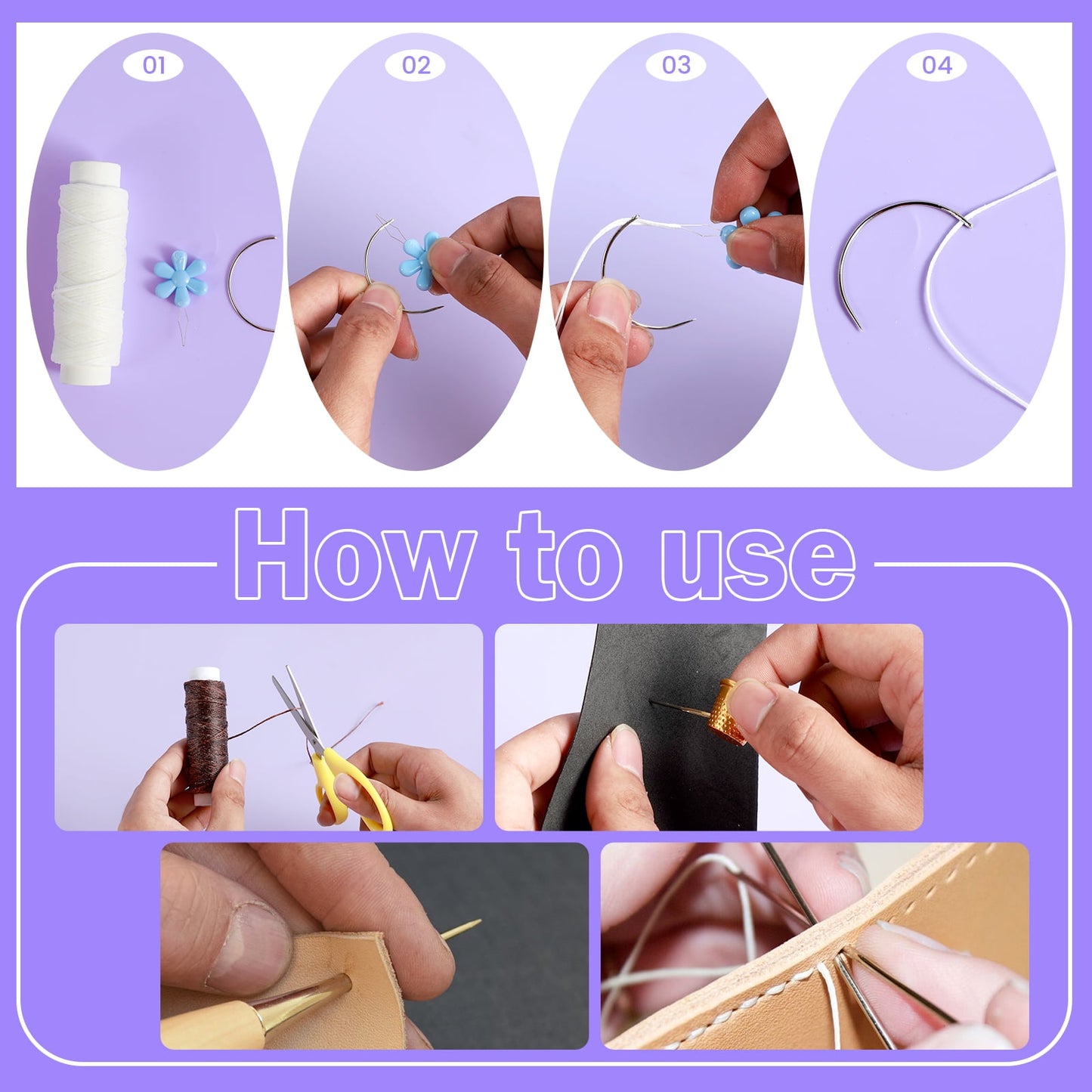 01

02

03

04

How to use