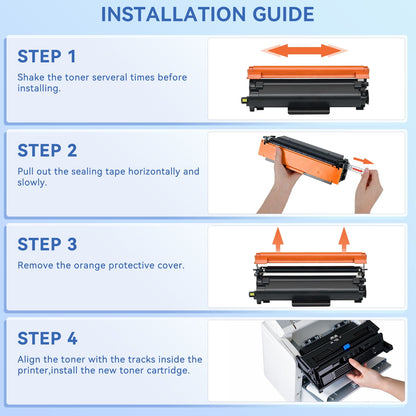 INSTALLATION GUIDE

STEP 1

Shake the toner serveral times before installing.

STEP 2

Pull out the sealing tape horizontally and slowly.

STEP 3

Remove the orange protective cover.

STEP 4

Align the toner with the tracks inside the printer,install the new toner cartridge.