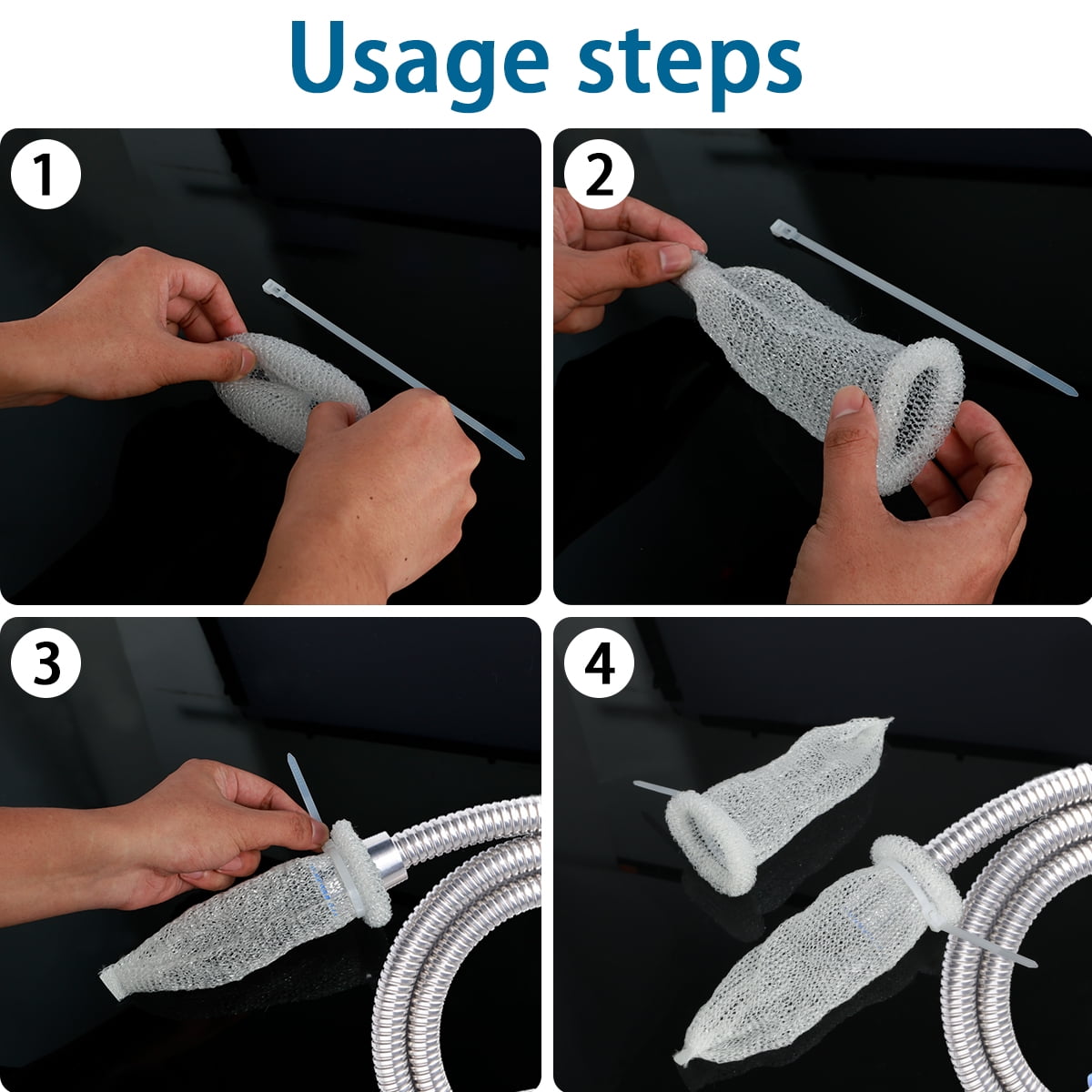 Usage steps

1

2

3

4