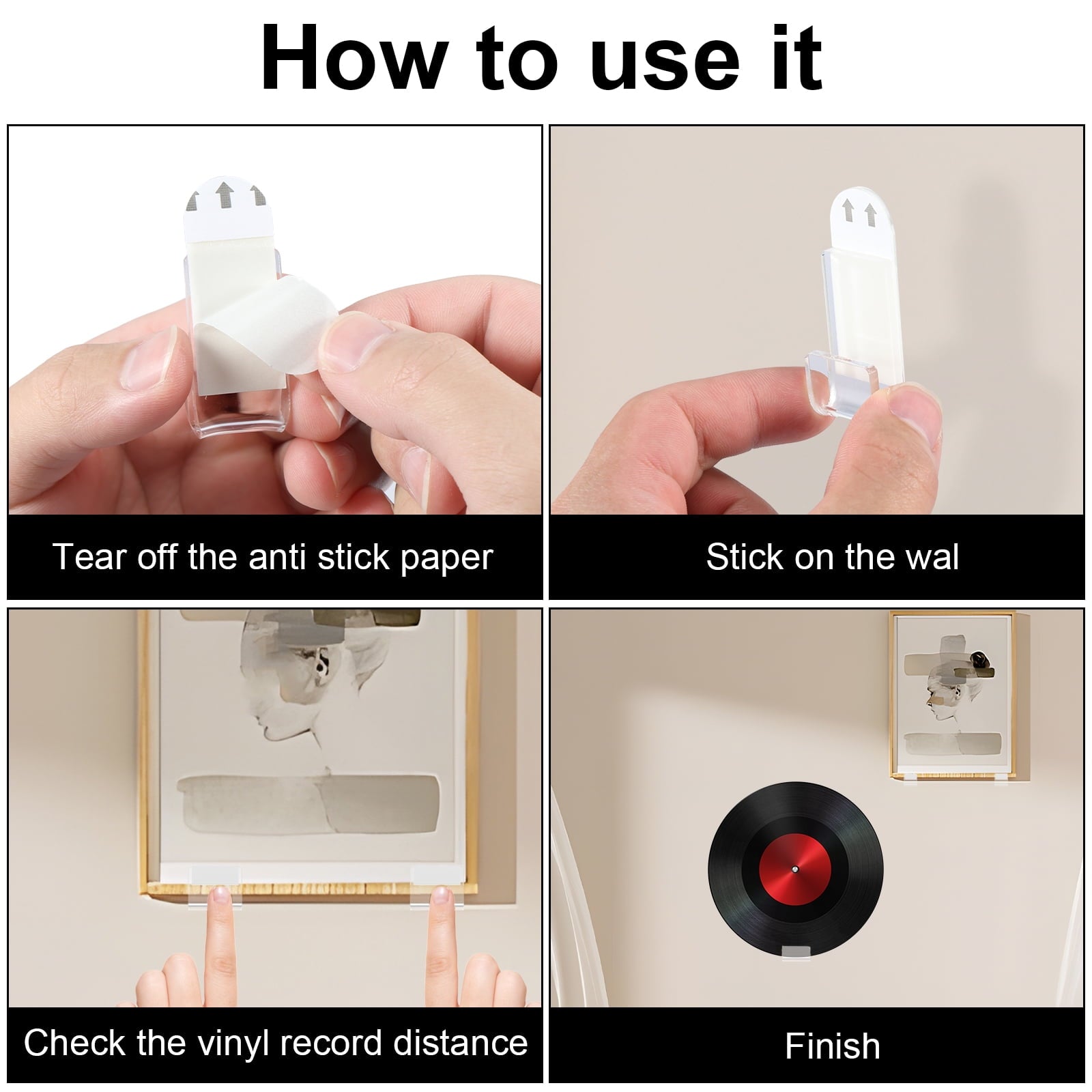 How to use it

Tear off the anti stick paper

Stick on the wal

Check the vinyl record distance

Finish