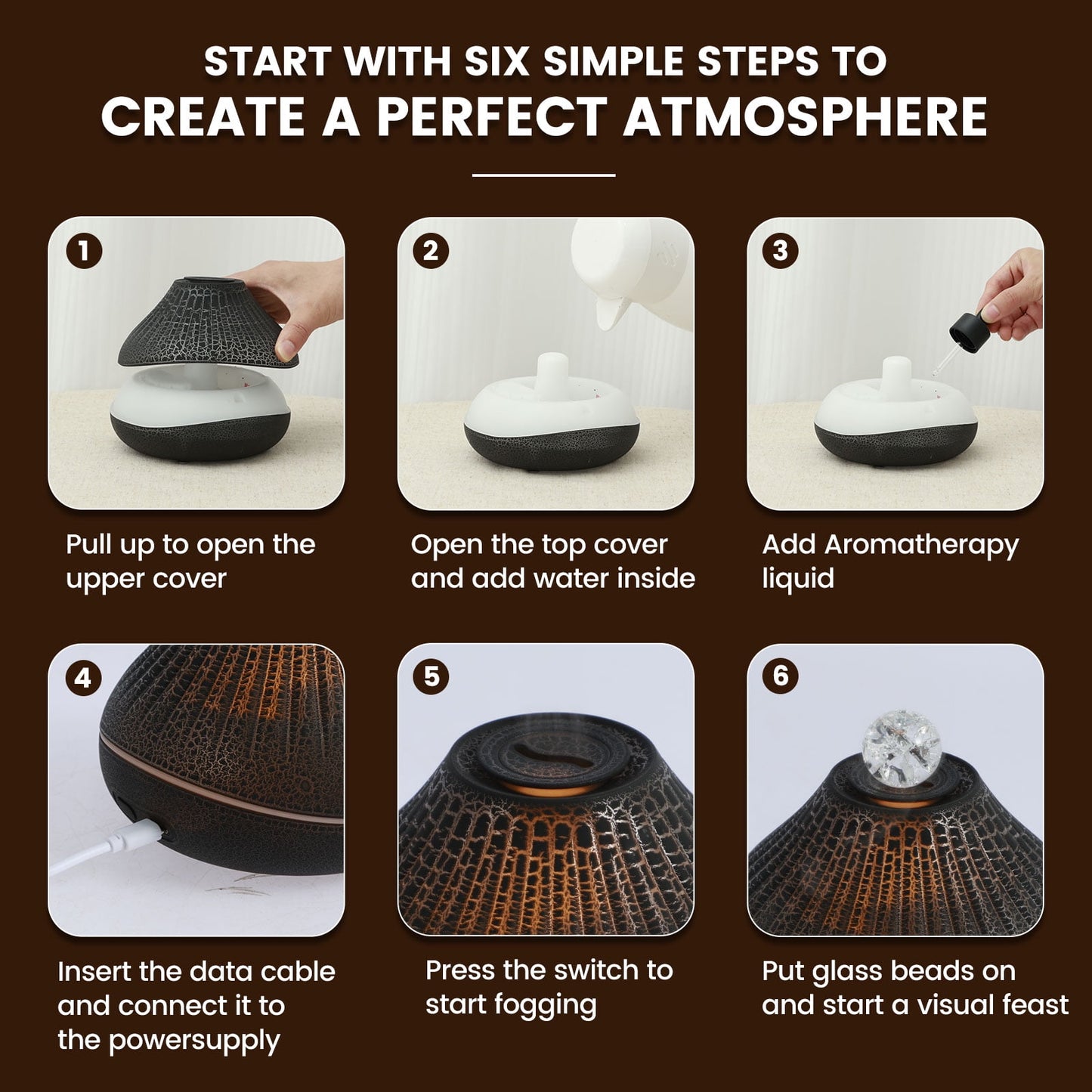 START WITH SIX SIMPLE STEPS TO
CREATE A PERFECT ATMOSPHERE

1

Pull up to open the upper cover

2

Open the top cover and add water inside

3

Add Aromatherapy liquid

4

Insert the data cable and connect it to the powersupply

5

Press the switch to start fogging

6

Put glass beads on and start a visual feast