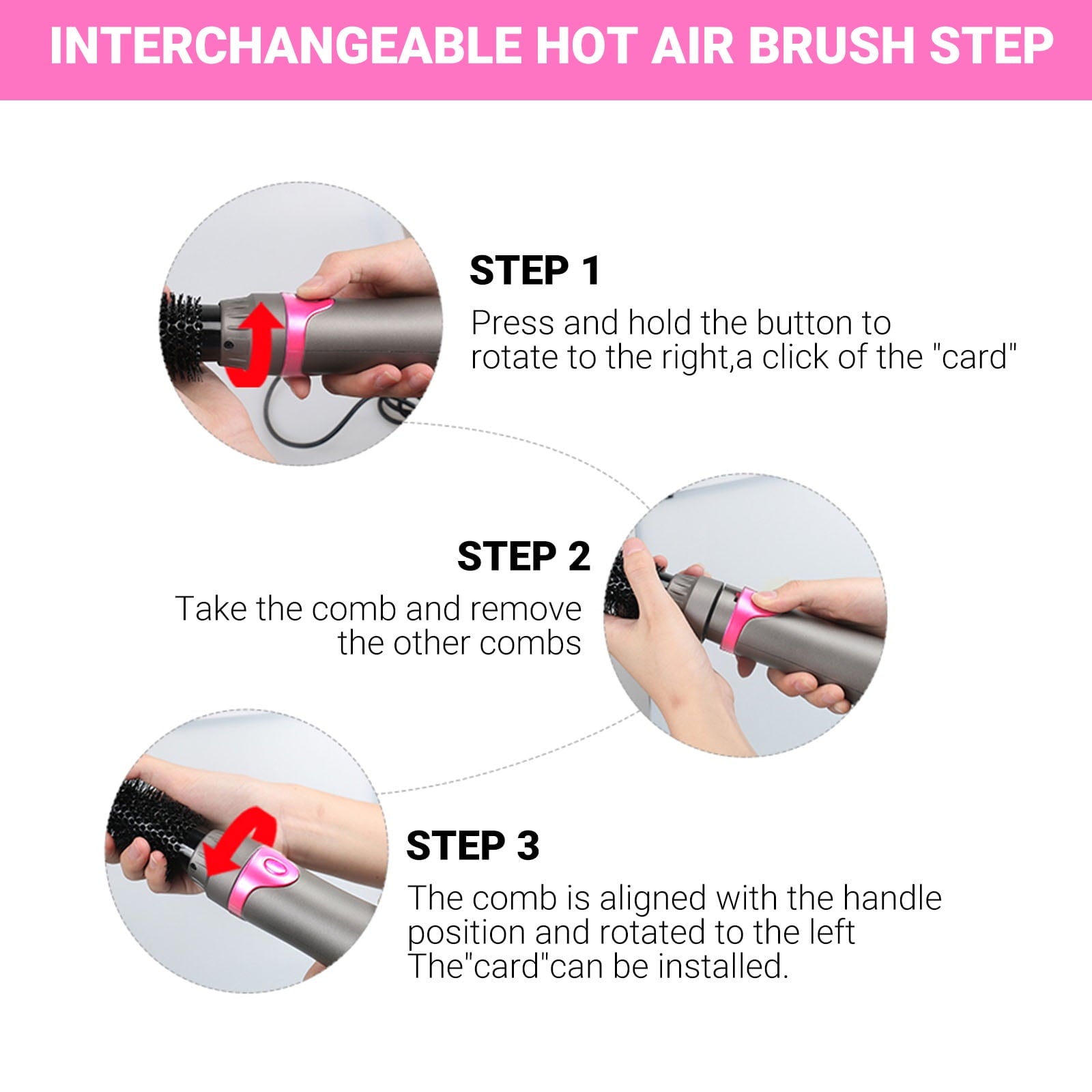 INTERCHANGEABLE HOT AIR BRUSH STEP

STEP 1

Press and hold the button to rotate to the right,a click of the "card"

STEP 2

Take the comb and remove the other combs

STEP 3

The comb is aligned with the handle position and rotated to the left The"card"can be installed.