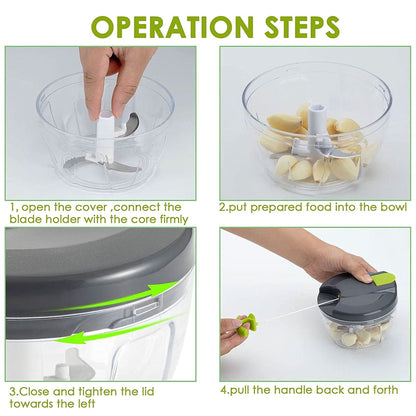 OPERATION STEPS

1, open the cover ,connect the blade holder with the core firmly

2.put prepared food into the bowl

3.Close and tighten the lid towards the left

4.pull the handle back and forth