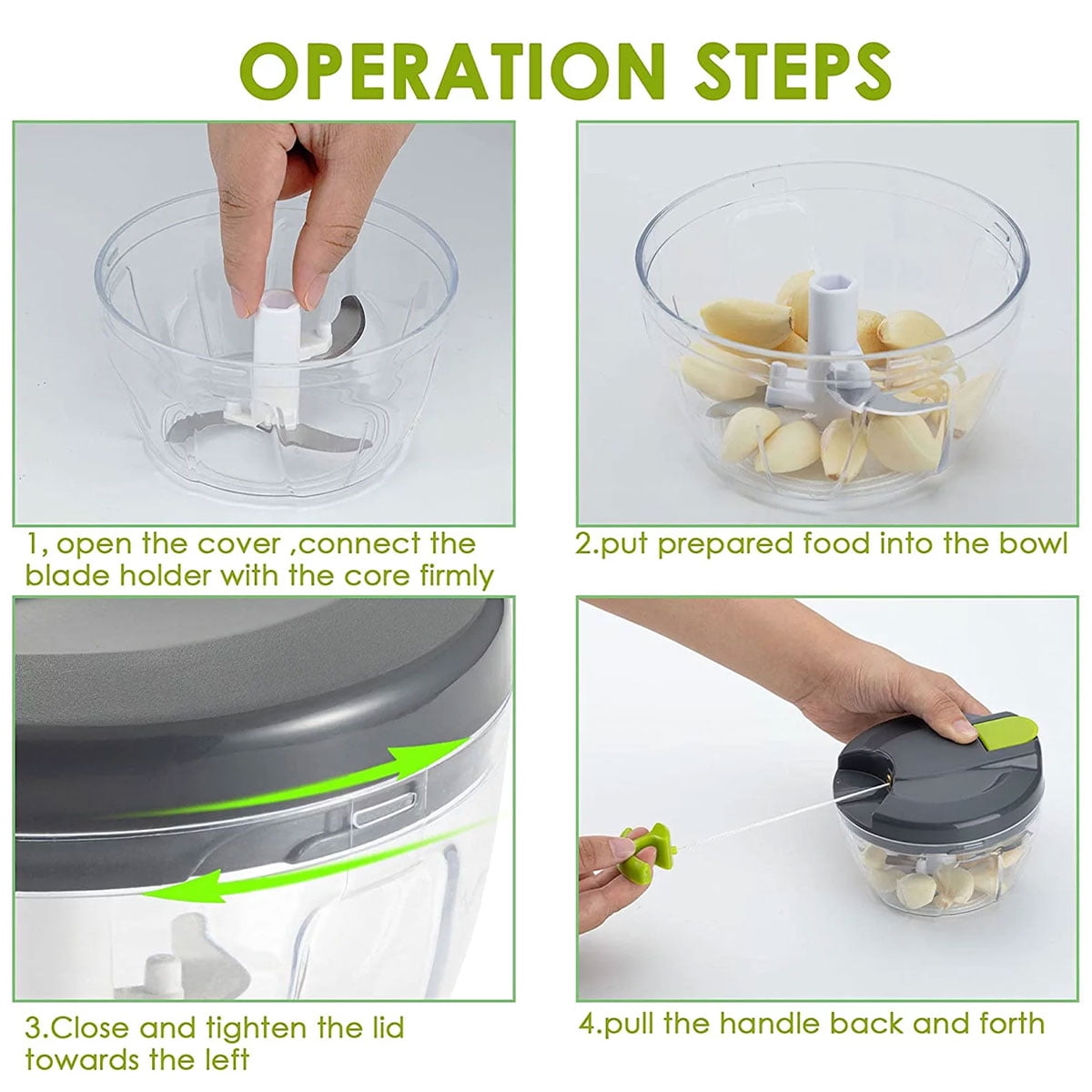 OPERATION STEPS

1, open the cover ,connect the blade holder with the core firmly

2.put prepared food into the bowl

3.Close and tighten the lid towards the left

4.pull the handle back and forth