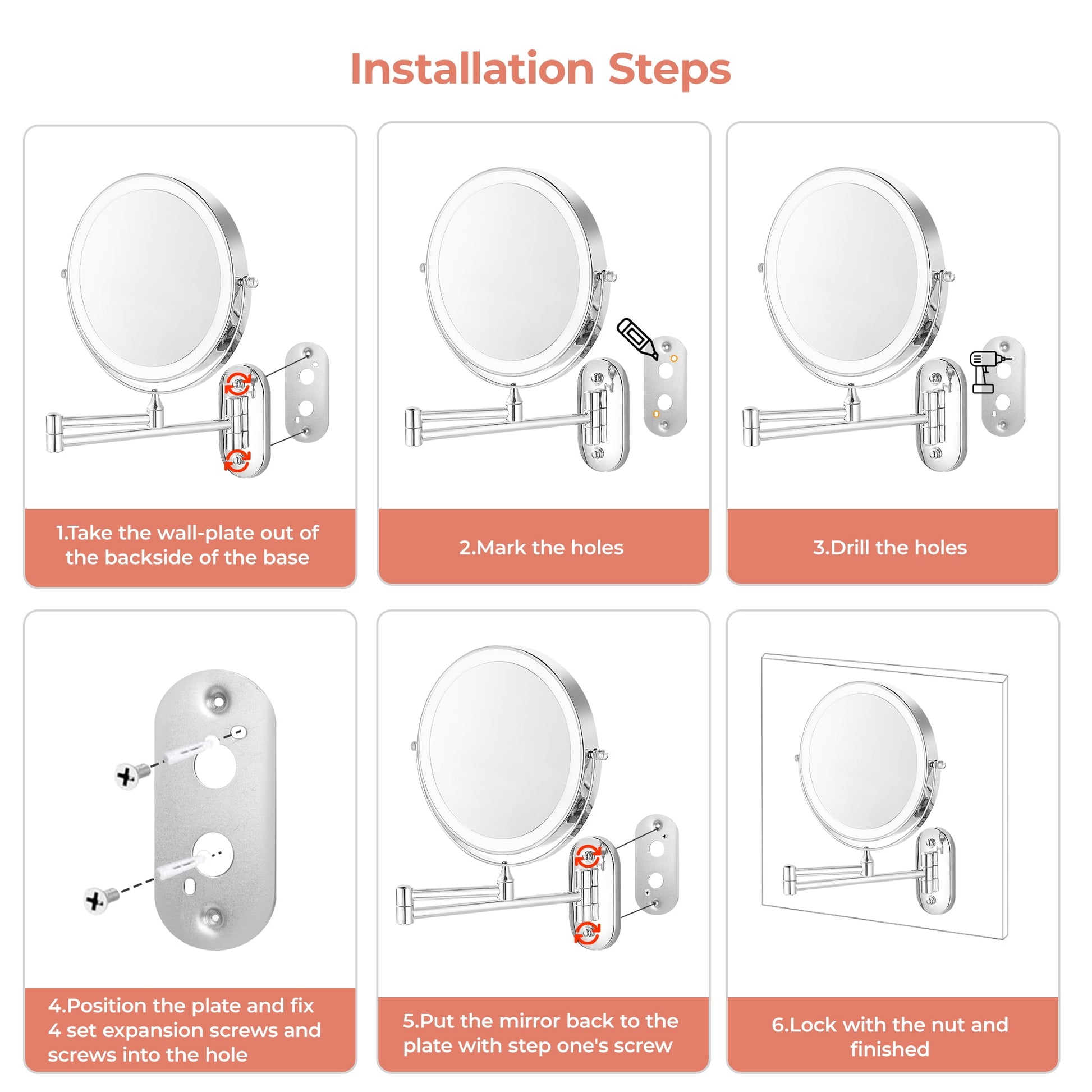 Installation Steps

1.Take the wall-plate out of the backside of the base

2.Mark the holes

3.Drill the holes

4.Position the plate and fix 4 set expansion screws and screws into the hole

5.Put the mirror back to the plate with step one's screw

6.Lock with the nut and finished