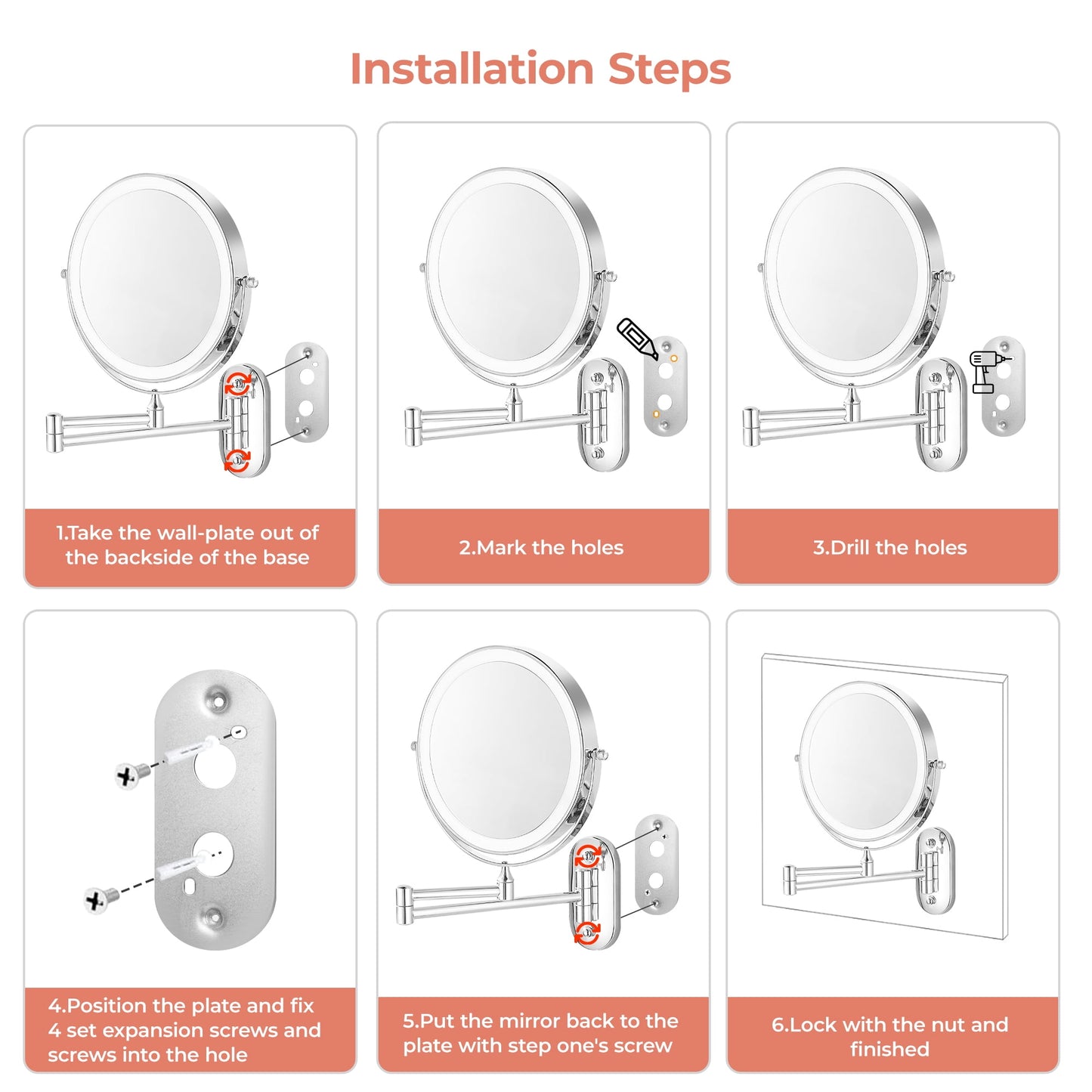 Installation Steps

1.Take the wall-plate out of the backside of the base

2.Mark the holes

3.Drill the holes

4.Position the plate and fix 4 set expansion screws and screws into the hole

5.Put the mirror back to the plate with step one's screw

6.Lock with the nut and finished