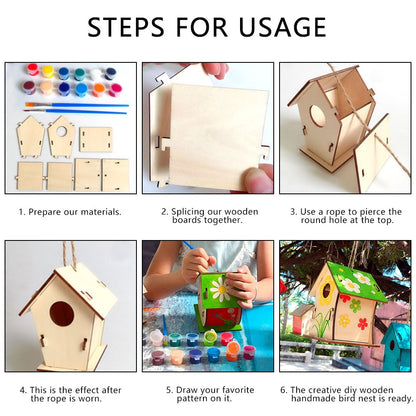 STEPS FOR USAGE

1. Prepare our materials.

2. Splicing our wooden boards together.

3. Use a rope to pierce the round hole at the top.

4. This is the effect after the rope is worn.

5. Draw your favorite pattern on it.

6. The creative diy wooden handmade bird nest is ready.