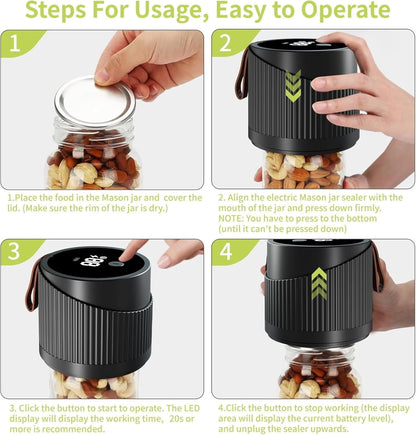 Steps For Usage, Easy to Operate

1

1.Place the food in the Mason jar and cover the lid. (Make sure the rim of the jar is dry.)

2

2. Align the electric Mason jar sealer with the mouth of the jar and press down firmly. NOTE: You have to press to the bottom (until it can't be pressed down)

3

3. Click the button to start to operate. The LED display will display the working time, 20s or more is recommended.

4

4.Click the button to stop working (the display area will display the current battery level), and unplug the sealer upwards.