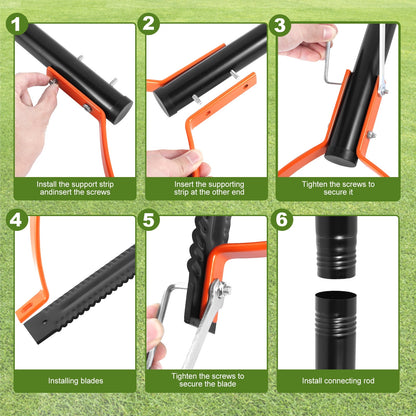 1
Install the support strip andinsert the screws

2
Insert the supporting strip at the other end

3
Tighten the screws to secure it

4
Installing blades

5
Tighten the screws to secure the blade

6
Install connecting rod