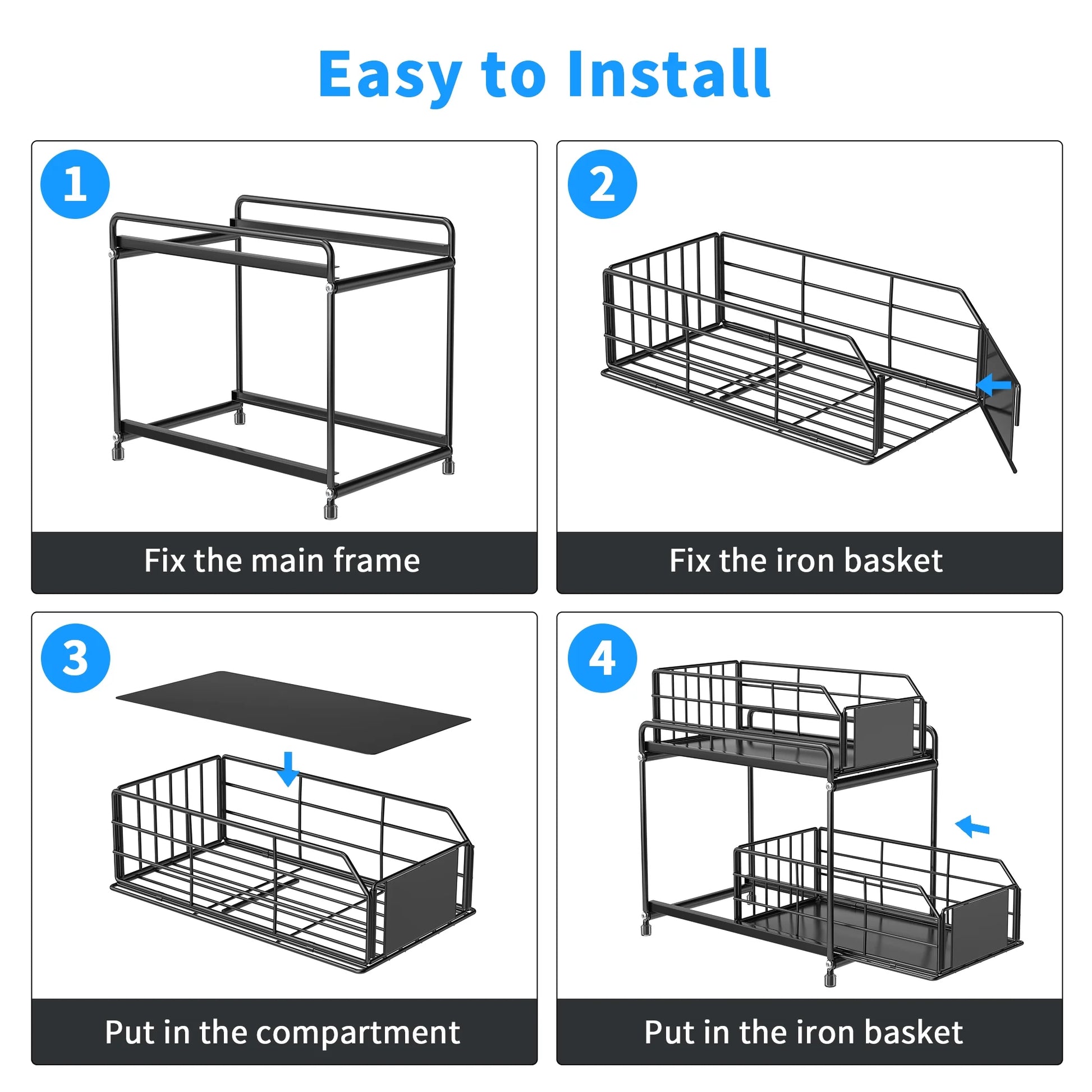 Easy to Install

1

Fix the main frame

2

Fix the iron basket

3

Put in the compartment

4

Put in the iron basket