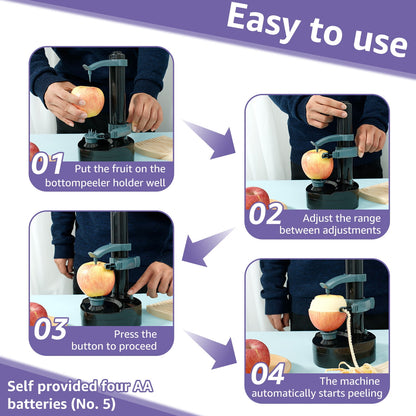 Easy to use

01 Put the fruit on the bottompeeler holder well

02 Adjust the range between adjustments

03 Press the button to proceed

04 The machine automatically starts peeling

Self provided four AA batteries (No. 5)